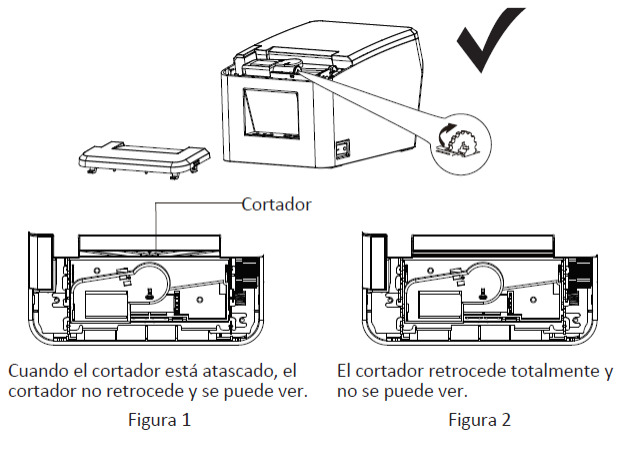 Cortador

Cuando el cortador está atascado, el cortador no retrocede y se puede ver.

Figura 1

El cortador retrocede totalmente y no se puede ver.

Figura 2